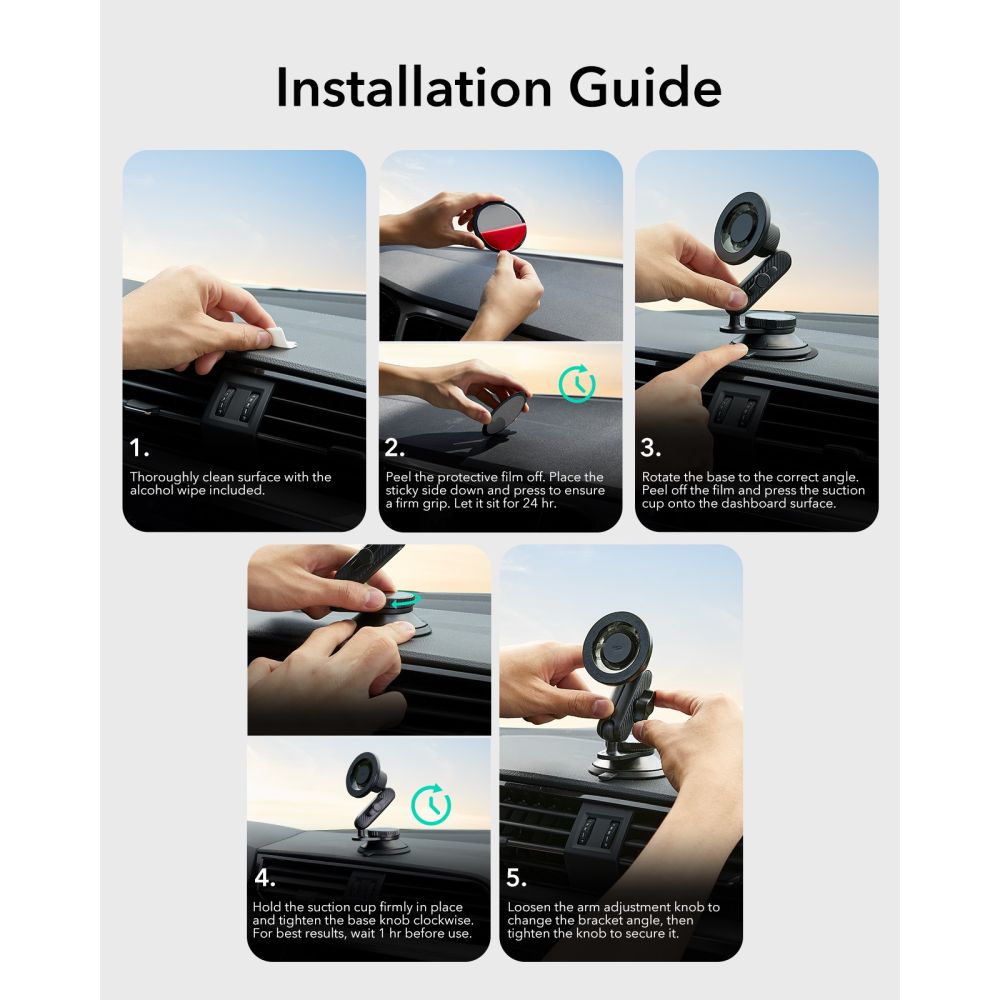 Installation Guide

1.
Thoroughly clean surface with the alcohol wipe included.

2.
Peel the protective film off. Place the sticky side down and press to ensure a firm grip. Let it sit for 24 hr.

3.
Rotate the base to the correct angle. Peel off the film and press the suction cup onto the dashboard surface.

4.
Hold the suction cup firmly in place and tighten the base knob clockwise. For best results, wait 1 hr before use.

5.
Loosen the arm adjustment knob to change the bracket angle, then tighten the knob to secure it.